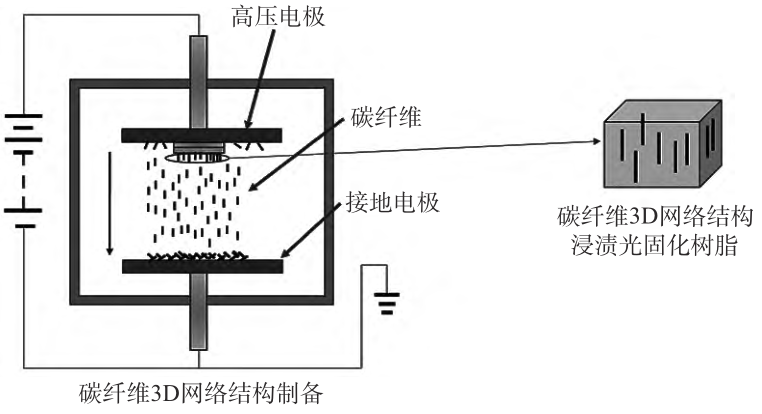 高压电极

碳纤维

接地电极

碳纤维3D网络结构浸渍光固化树脂

碳纤维3D网络结构制备